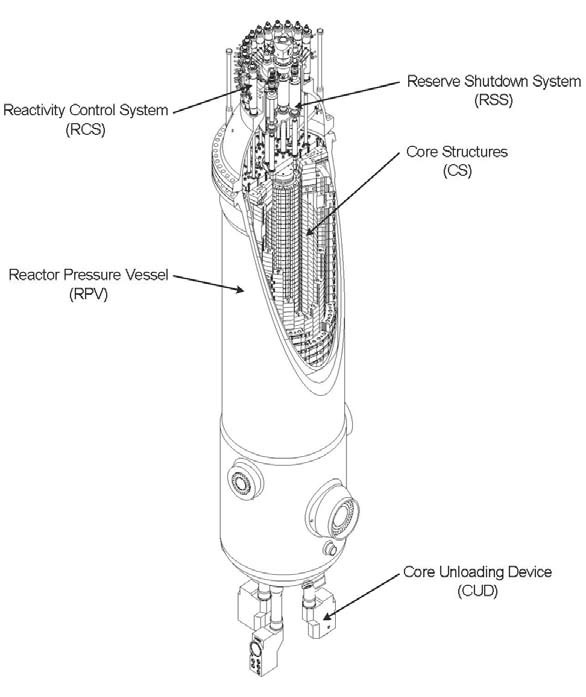 Reserve Shutdown System
(RSS)

Reactivity Control System
(RCS)

Core Structures
(CS)

Reactor Pressure Vessel
(RPV)

Core Unloading Device
(CUD)